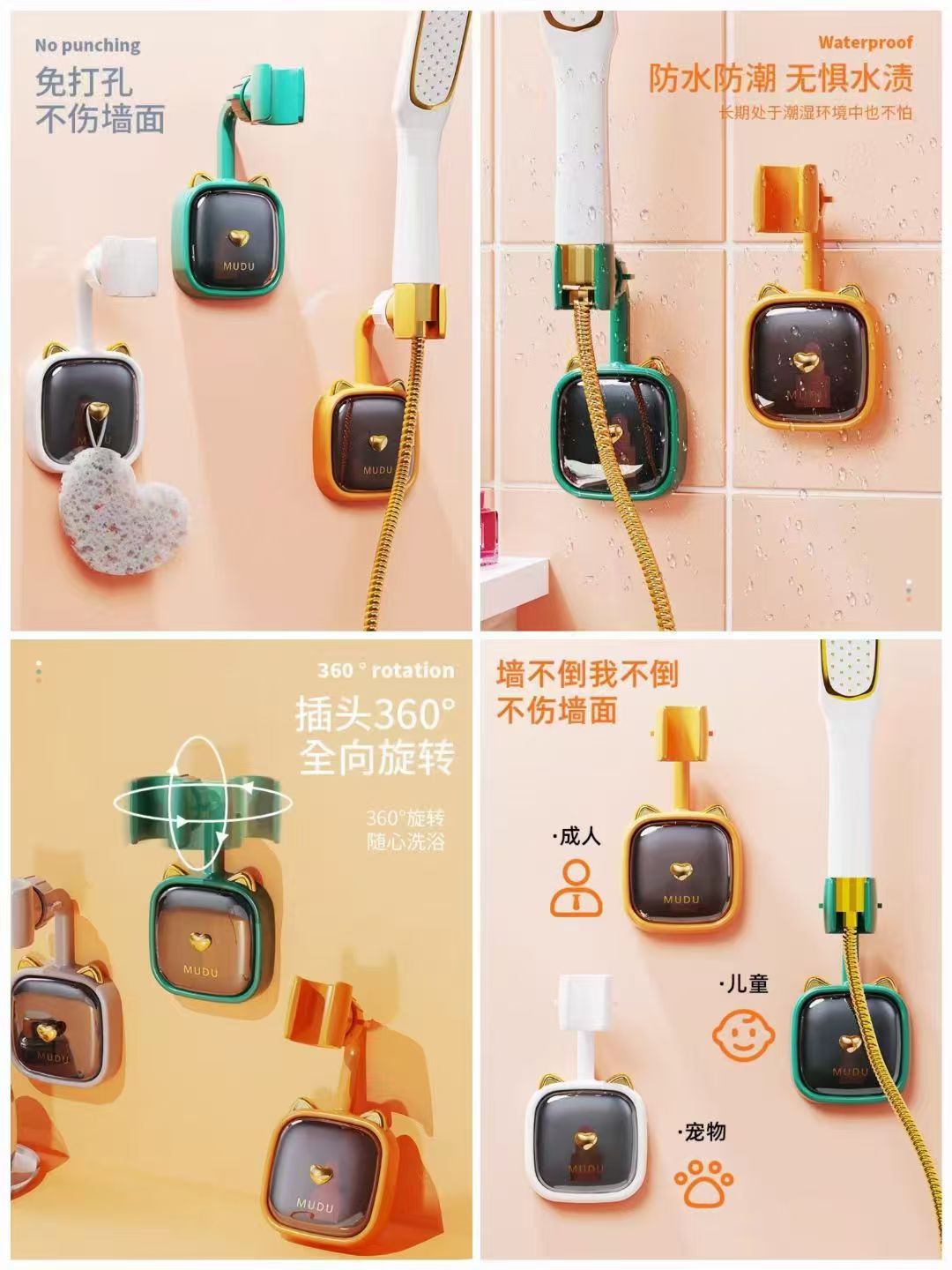 No punching
免打孔
不伤墙面

MUDU

MUDU

Waterproof
防水防潮 无惧水渍
长期处于潮湿环境中也不怕

MUDU

360 ° rotation
插头360°
全向旋转

360°旋转
随心洗浴

MUDU

MUDU

MUDU

墙不倒我不倒
不伤墙面

·成人

MUDU

·儿童

MUDU

·宠物

MUDU